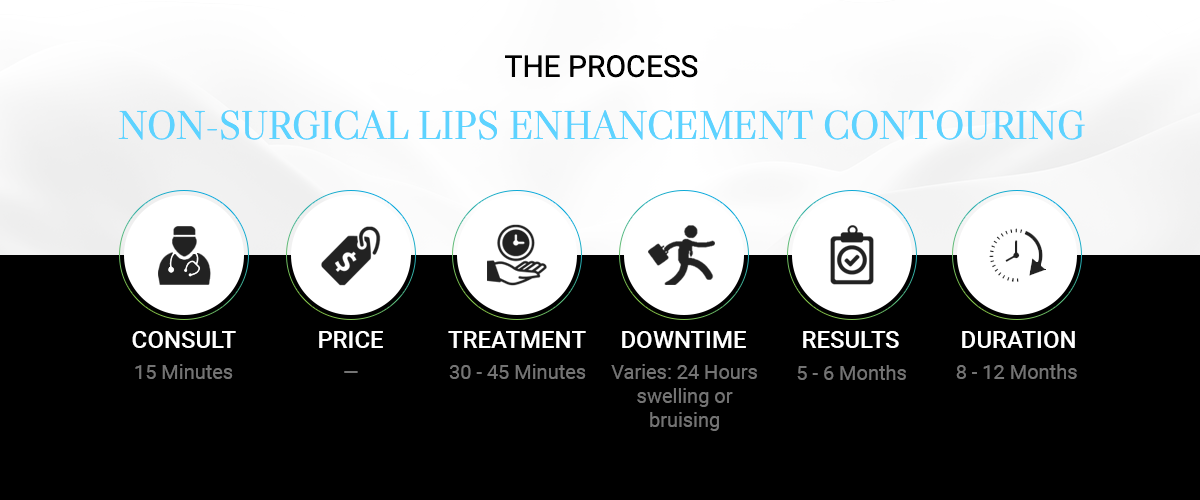 THE PROCESS

NON-SURGICAL LIPS ENHANCEMENT CONTOURING

CONSULT
15 Minutes

PRICE
—

TREATMENT
30 - 45 Minutes

DOWNTIME
Varies: 24 Hours swelling or bruising

RESULTS
5 - 6 Months

DURATION
8 - 12 Months