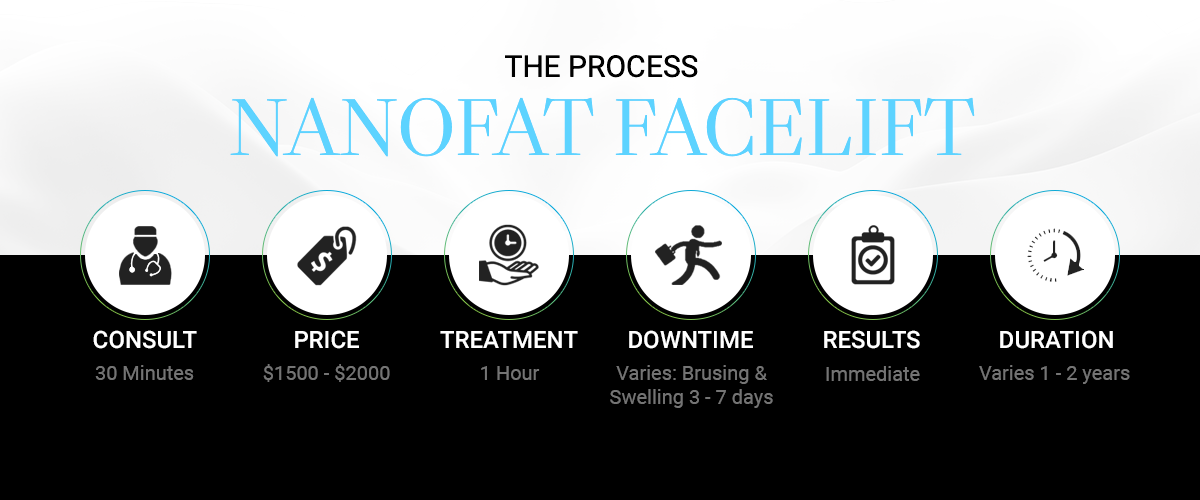 THE PROCESS
NANOFAT FACELIFT

CONSULT
30 Minutes

PRICE
\$1500 - \$2000

TREATMENT
1 Hour

DOWNTIME
Varies: Brusing & Swelling 3 - 7 days

RESULTS
Immediate

DURATION
Varies 1 - 2 years