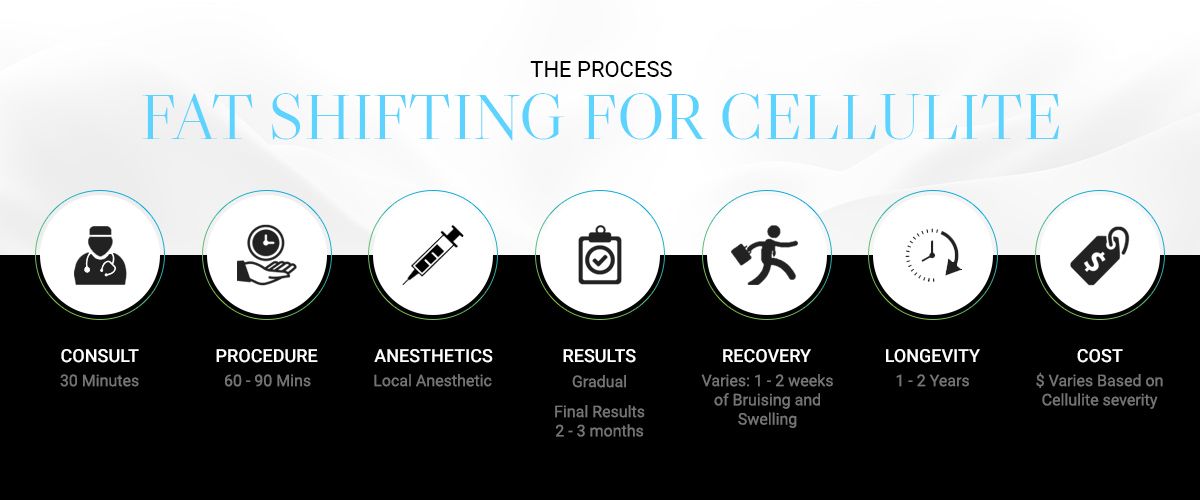 THE PROCESS
FAT SHIFTING FOR CELLULITE

CONSULT
30 Minutes

PROCEDURE
60 - 90 Mins

ANESTHETICS
Local Anesthetic

RESULTS
Gradual

Final Results
2 - 3 months

RECOVERY
Varies: 1 - 2 weeks of Bruising and Swelling

LONGEVITY
1 - 2 Years

COST
$ Varies Based on Cellulite severity