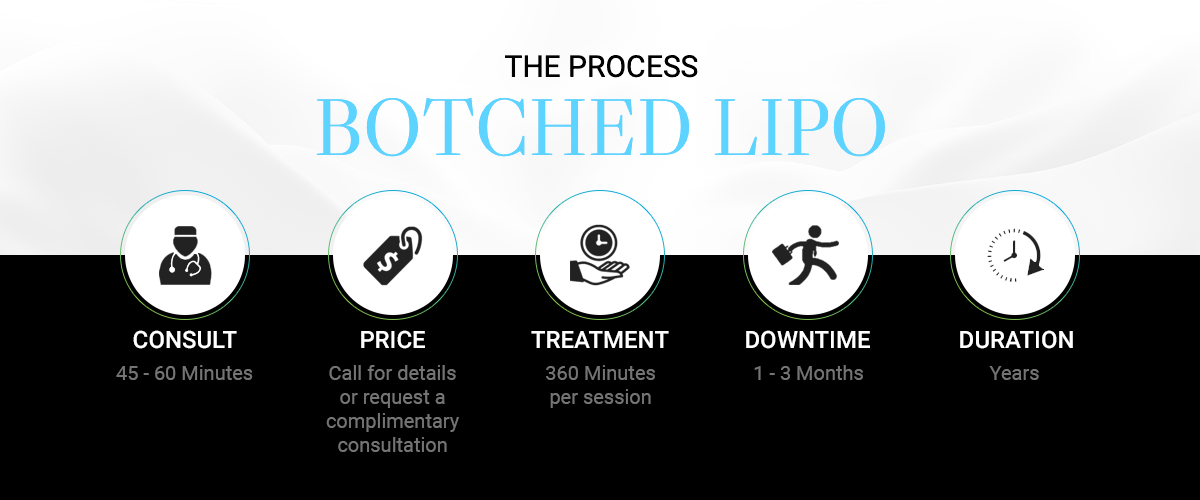 THE PROCESS
BOTCHED LIPO

CONSULT
45 - 60 Minutes

PRICE
Call for details or request a complimentary consultation

TREATMENT
360 Minutes per session

DOWNTIME
1 - 3 Months

DURATION
Years