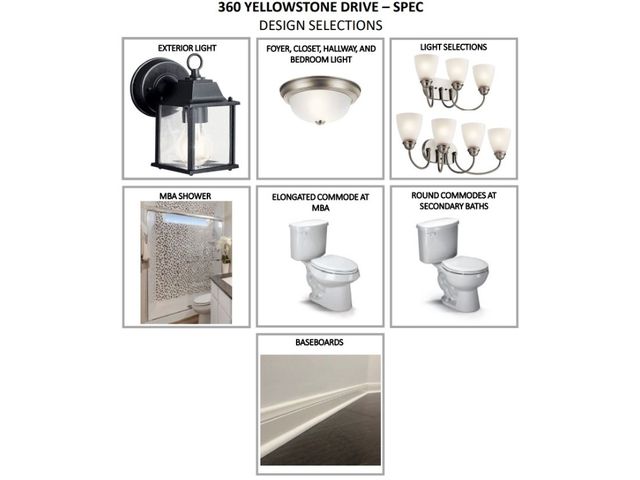 360 YELLOWSTONE DRIVE – SPEC
DESIGN SELECTIONS

EXTERIOR LIGHT

FOYER, CLOSET, HALLWAY, AND BEDROOM LIGHT

LIGHT SELECTIONS

MBA SHOWER

ELONGATED COMMODE AT MBA

ROUND COMMODES AT SECONDARY BATHS

BASEBOARDS