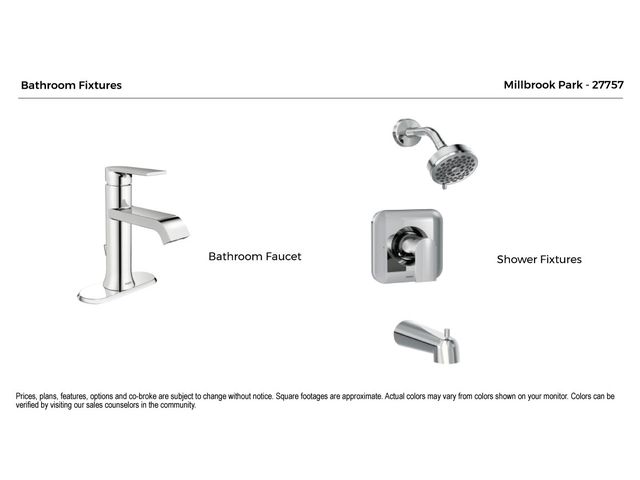 Bathroom Fixtures

Millbrook Park - 27757

Bathroom Faucet

Shower Fixtures

Prices, plans, features, options and co-broke are subject to change without notice. Square footages are approximate. Actual colors may vary from colors shown on your monitor. Colors can be verified by visiting our sales counselors in the community.