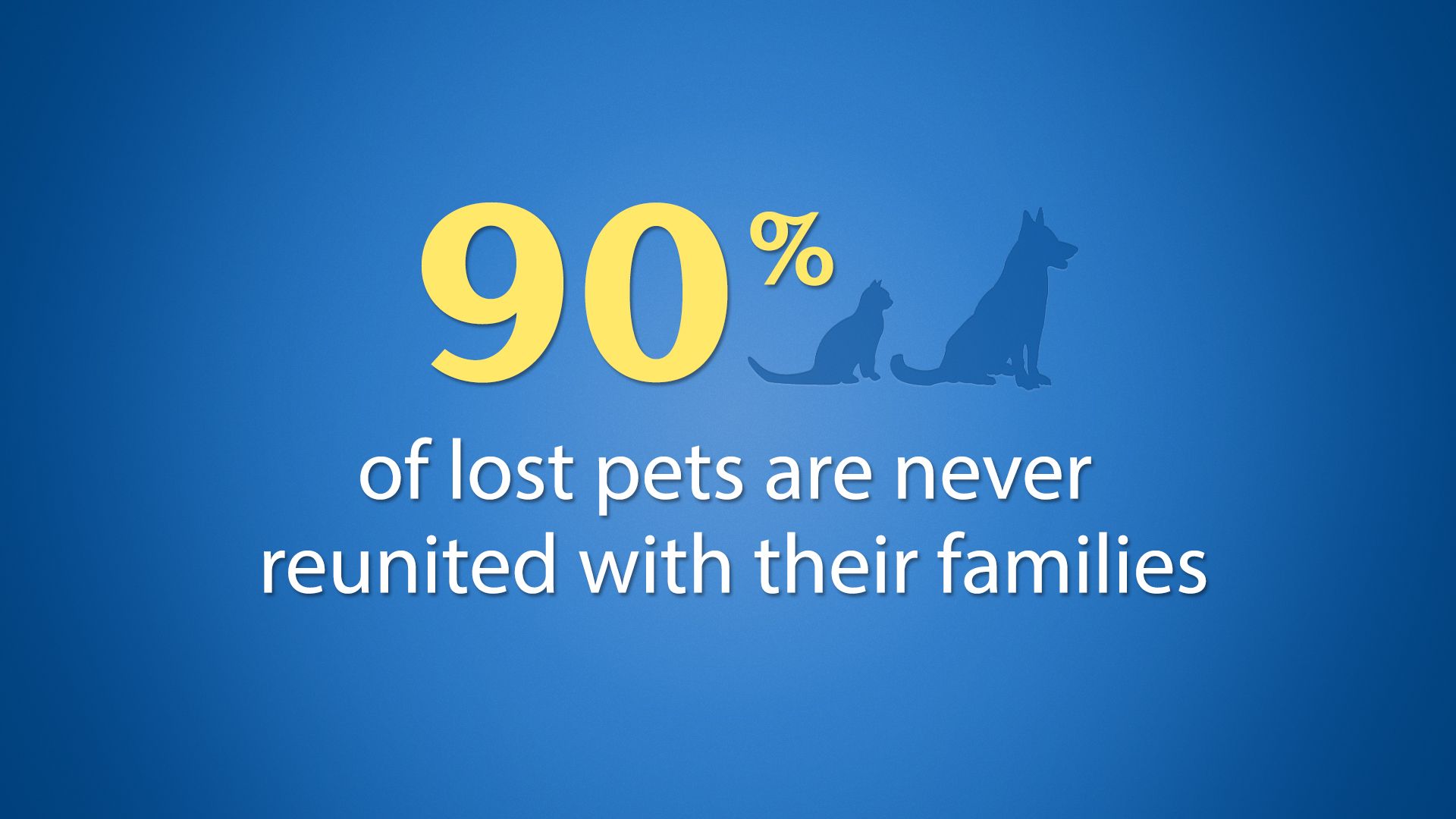 90%

of lost pets are never reunited with their families