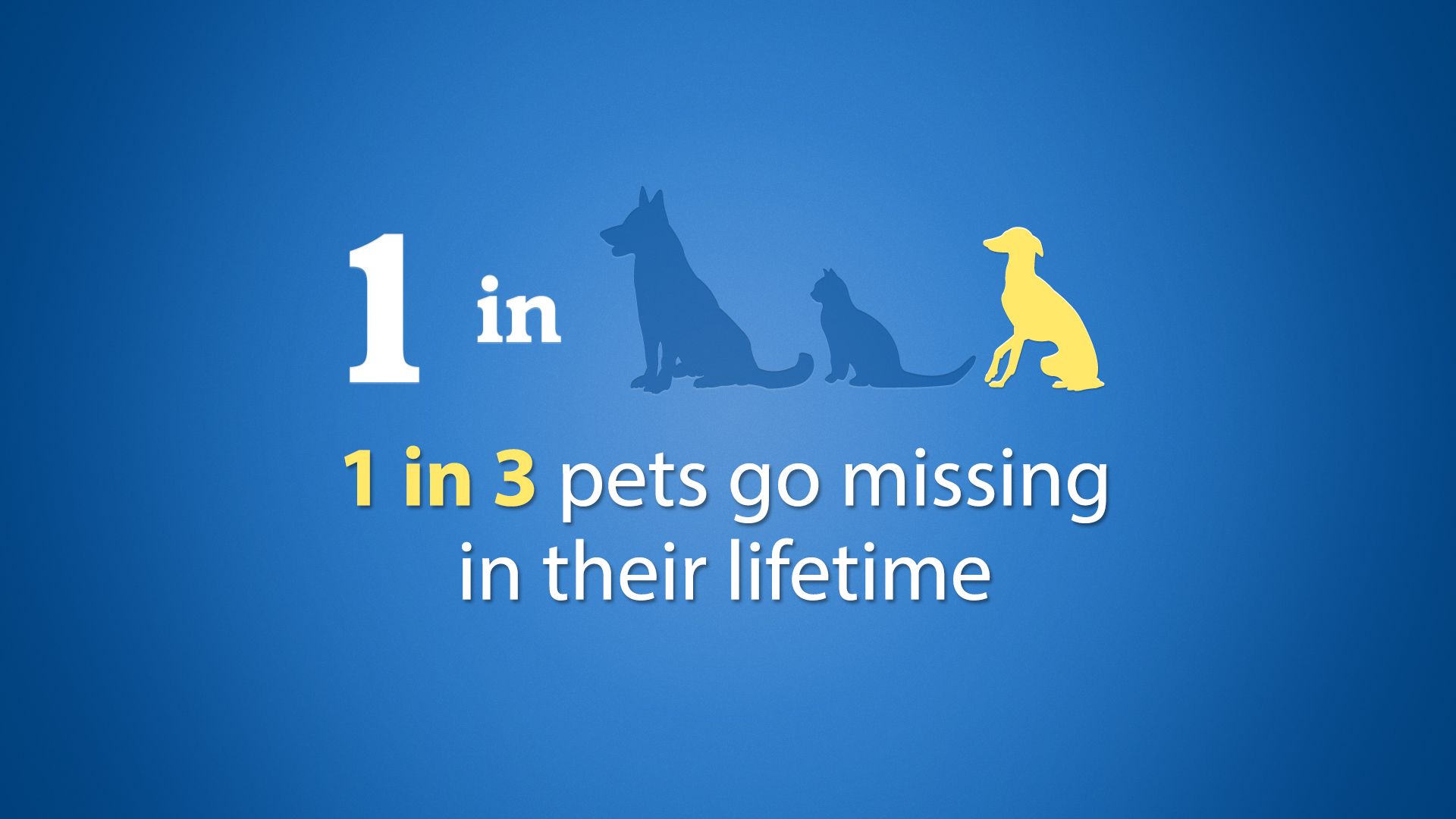 1 in

1 in 3 pets go missing in their lifetime