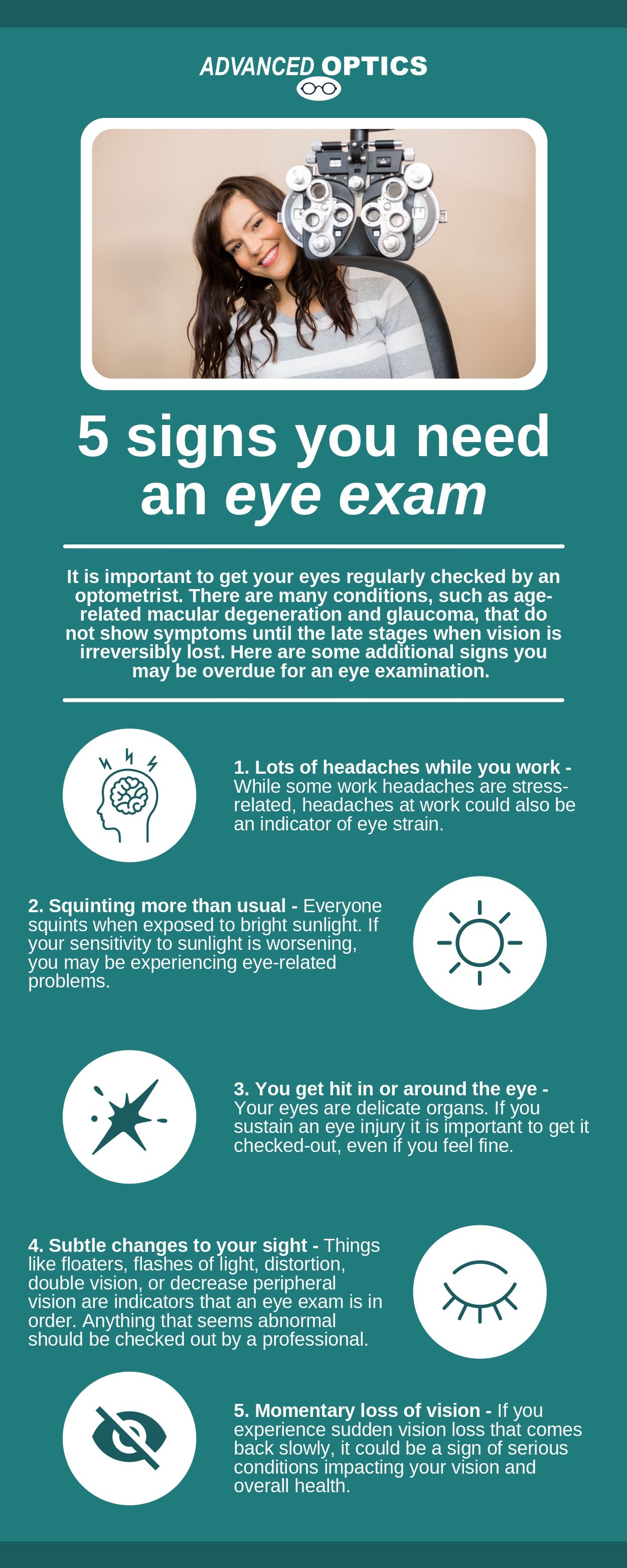 ADVANCED OPTICS

5 signs you need an eye exam

It is important to get your eyes regularly checked by an optometrist. There are many conditions, such as age-related macular degeneration and glaucoma, that do not show symptoms until the late stages when vision is irreversibly lost. Here are some additional signs you may be overdue for an eye examination.

1. Lots of headaches while you work - While some work headaches are stress-related, headaches at work could also be an indicator of eye strain.

2. Squinting more than usual - Everyone squints when exposed to bright sunlight. If your sensitivity to sunlight is worsening, you may be experiencing eye-related problems.

3. You get hit in or around the eye - Your eyes are delicate organs. If you sustain an eye injury it is important to get it checked-out, even if you feel fine.

4. Subtle changes to your sight - Things like floaters, flashes of light, distortion, double vision, or decrease peripheral vision are indicators that an eye exam is in order. Anything that seems abnormal should be checked out by a professional.

5. Momentary loss of vision - If you experience sudden vision loss that comes back slowly, it could be a sign of serious conditions impacting your vision and overall health.